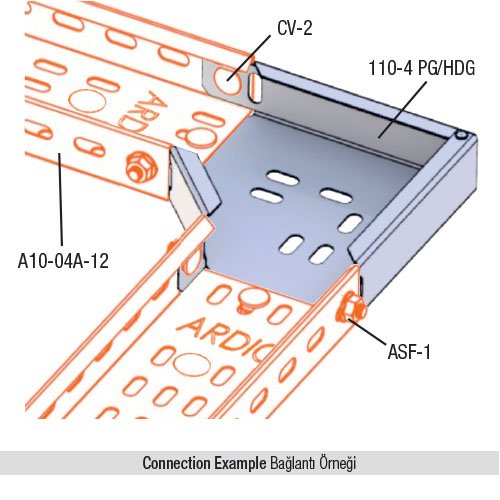 CV-2

110-4 PG/HDG

ARD

A10-04A-12

ARDIC

ASF-1

Connection Example Bağlantı Örneği